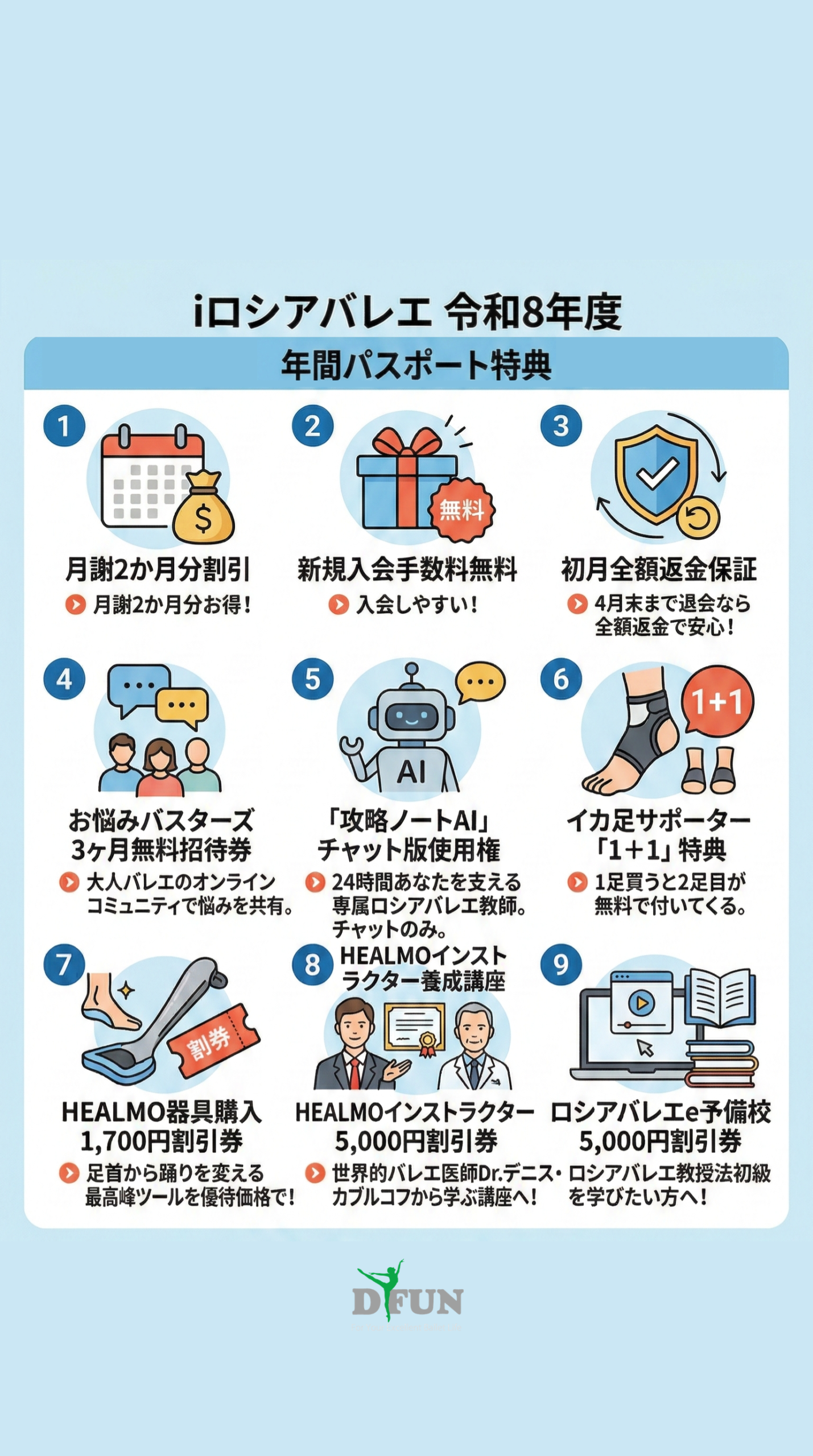 iロシアバレエ 令和8年度

年間パスポート特典

1

$

月謝2か月分割引

月謝2か月分お得！

2

無料

新規入会手数料無料

入会しやすい！

3

初月全額返金保証

4月末まで退会なら全額返金で安心！

4

お悩みバスターズ 3ヶ月無料招待券

大人バレエのオンラインコミュニティで悩みを共有。

5

AI

「攻略ノートAI」チャット版使用権

24時間あなたを支える専属ロシアバレエ教師。チャットのみ。

6

1+1

イカ足サポーター「1+1」特典

1足買うと2足目が無料で付いてくる。

7

割券

HEALMO器具購入 1,700円割引券

足首から踊りを変える最高峰ツールを優待価格で！

8

HEALMOインストラクター養成講座

HEALMOインストラクター 5,000円割引券

世界的バレエ医師Dr.デニス・カブルコフから学ぶ講座へ！

9

ロシアバレエe予備校 5,000円割引券

ロシアバレエ教授法初級を学びたい方へ！

DFUN